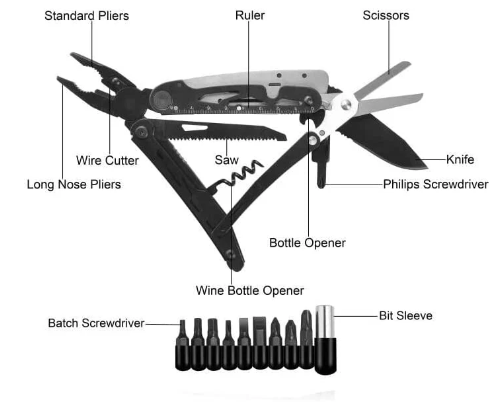 Standard Pliers
Ruler
Scissors
Wire Cutter
Saw
Knife
Long Nose Pliers
Philips Screwdriver
Bottle Opener
Wine Bottle Opener
Batch Screwdriver
Bit Sleeve