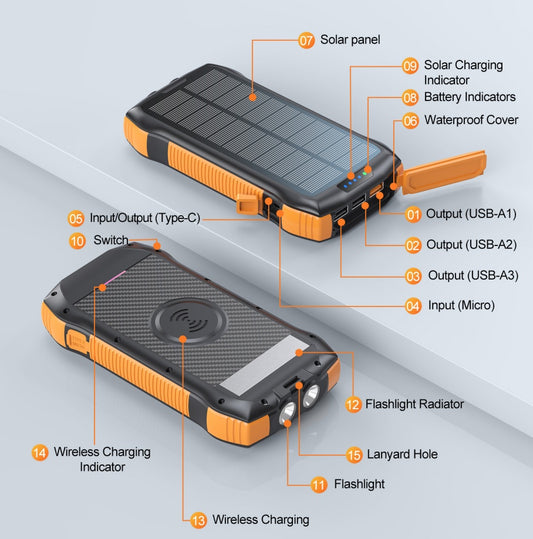 07 Solar panel

09 Solar Charging Indicator

08 Battery Indicators

06 Waterproof Cover

05 Input/Output (Type-C)

10 Switch

01 Output (USB-A1)

02 Output (USB-A2)

03 Output (USB-A3)

04 Input (Micro)

12 Flashlight Radiator

14 Wireless Charging Indicator

15 Lanyard Hole

11 Flashlight

13 Wireless Charging