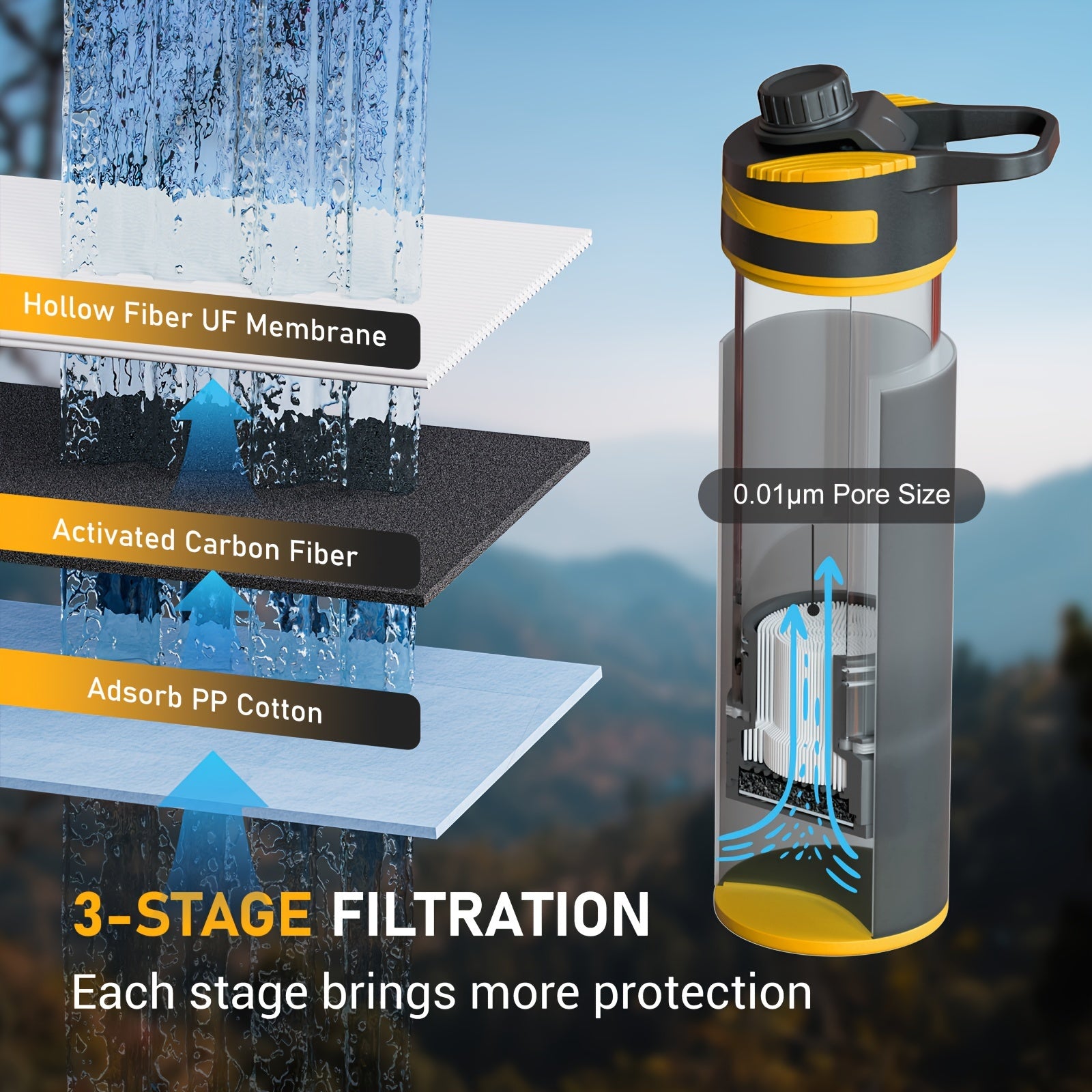 Hollow Fiber UF Membrane

Activated Carbon Fiber

Adsorb PP Cotton

0.01μm Pore Size

3-STAGE FILTRATION

Each stage brings more protection